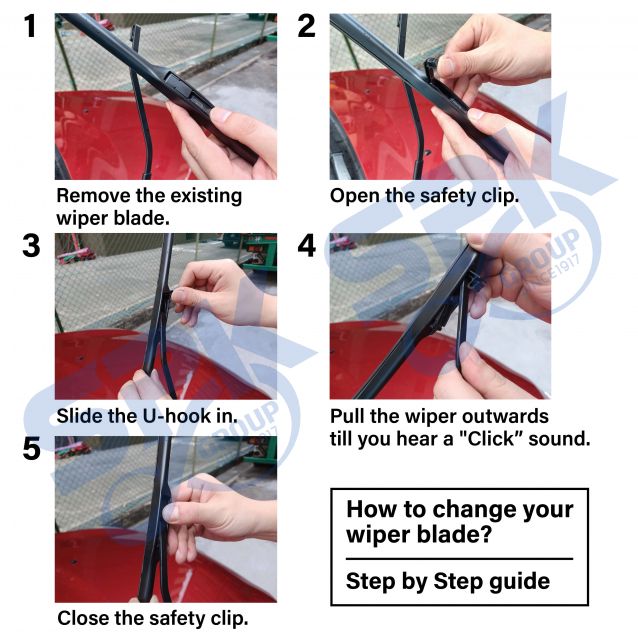 1

Remove the existing wiper blade.

2

Open the safety clip.

3

Slide the U-hook in.

4

Pull the wiper outwards till you hear a "Click" sound.

5

Close the safety clip.

How to change your wiper blade?

Step by Step guide

SPK GROUP SINCE1917

SPK GROUP SINCE1917